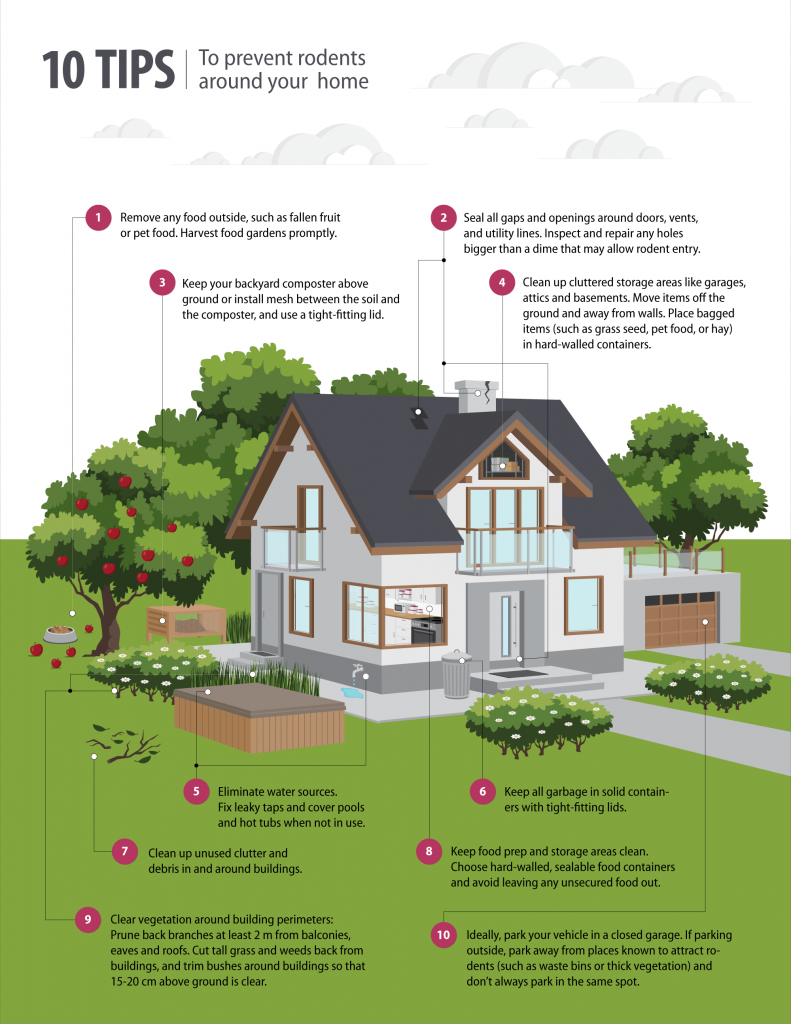 10 TIPS | To prevent rodents around your home

1 Remove any food outside, such as fallen fruit or pet food. Harvest food gardens promptly.

2 Seal all gaps and openings around doors, vents, and utility lines. Inspect and repair any holes bigger than a dime that may allow rodent entry.

3 Keep your backyard composter above ground or install mesh between the soil and the composter, and use a tight-fitting lid.

4 Clean up cluttered storage areas like garages, attics and basements. Move items off the ground and away from walls. Place bagged items (such as grass seed, pet food, or hay) in hard-walled containers.

5 Eliminate water sources. Fix leaky taps and cover pools and hot tubs when not in use.

6 Keep all garbage in solid containers with tight-fitting lids.

7 Clean up unused clutter and debris in and around buildings.

8 Keep food prep and storage areas clean. Choose hard-walled, sealable food containers and avoid leaving any unsecured food out.

9 Clear vegetation around building perimeters: Prune back branches at least 2 m from balconies, eaves and roofs. Cut tall grass and weeds back from buildings, and trim bushes around buildings so that 15-20 cm above ground is clear.

10 Ideally, park your vehicle in a closed garage. If parking outside, park away from places known to attract rodents (such as waste bins or thick vegetation) and don't always park in the same spot.