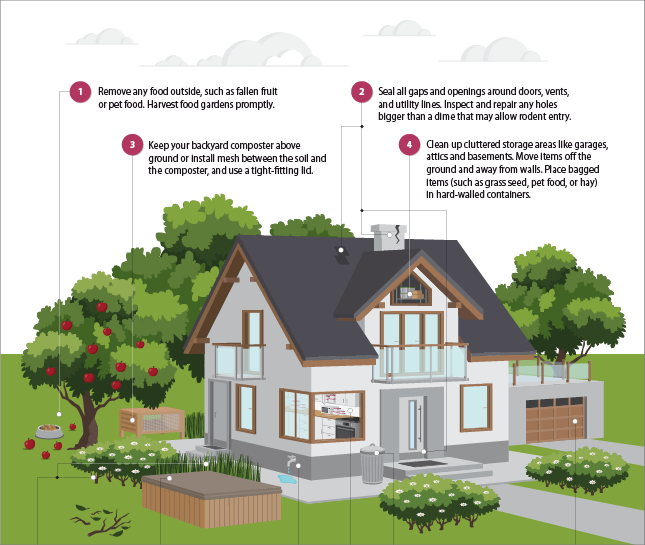 1 Remove any food outside, such as fallen fruit or pet food. Harvest food gardens promptly.

2 Seal all gaps and openings around doors, vents, and utility lines. Inspect and repair any holes bigger than a dime that may allow rodent entry.

3 Keep your backyard composter above ground or install mesh between the soil and the composter, and use a tight-fitting lid.

4 Clean up cluttered storage areas like garages, attics and basements. Move items off the ground and away from walls. Place bagged items (such as grass seed, pet food, or hay) in hard-walled containers.